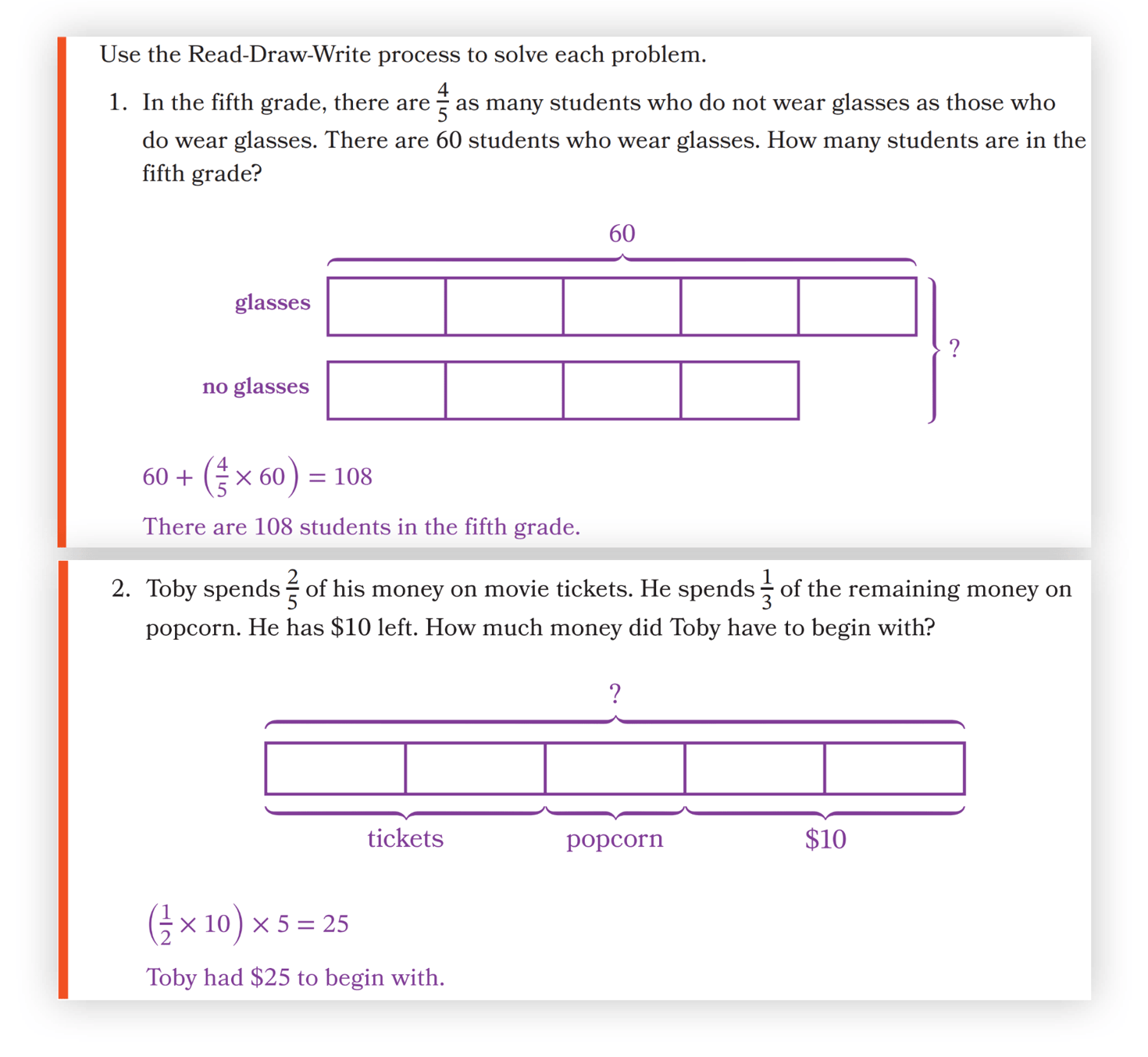 Use the Read-Draw-Write process to solve each problem.

1. In the fifth grade, there are $\frac{4}{5}$ as many students who do not wear glasses as those who do wear glasses. There are 60 students who wear glasses. How many students are in the fifth grade?

60

glasses

no glasses

?

$60 + \left(\frac{4}{5} \times 60\right) = 108$

There are 108 students in the fifth grade.

2. Toby spends $\frac{2}{5}$ of his money on movie tickets. He spends $\frac{1}{3}$ of the remaining money on popcorn. He has \$10 left. How much money did Toby have to begin with?

?

tickets

popcorn

\$10

$\left(\frac{1}{2} \times 10\right) \times 5 = 25$

Toby had \$25 to begin with.